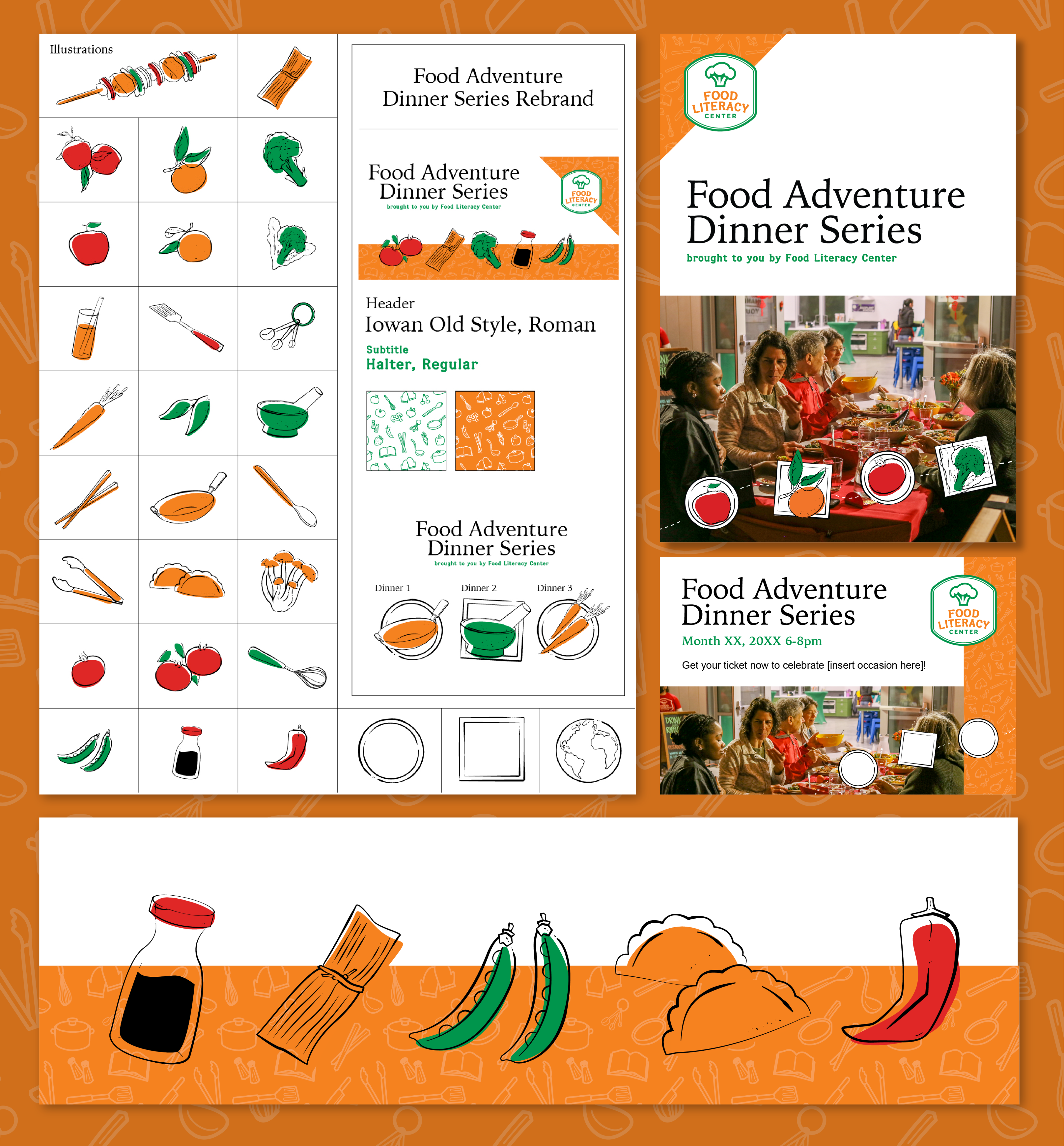 Illustrations

Food Adventure
Dinner Series Rebrand

Food Adventure
Dinner Series
brought to you by Food Literacy Center

FOOD LITERACY CENTER

Header
Iowan Old Style, Roman

Subtitle
Halter, Regular

Food Adventure
Dinner Series
brought to you by Food Literacy Center

Dinner 1
Dinner 2
Dinner 3

FOOD LITERACY CENTER

Food Adventure
Dinner Series
brought to you by Food Literacy Center

Food Adventure
Dinner Series
Month XX, 20XX 6-8pm

Get your ticket now to celebrate [insert occasion here]!

FOOD LITERACY CENTER